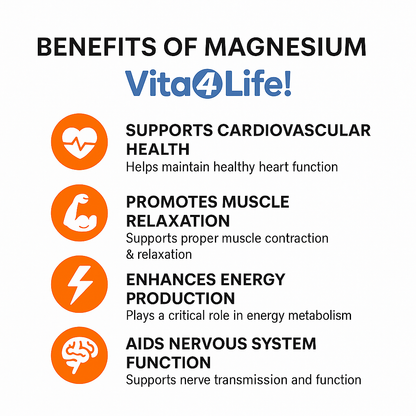 BENEFITS OF MAGNESIUM

Vita4Life!

SUPPORTS CARDIOVASCULAR HEALTH

Helps maintain healthy heart function

PROMOTES MUSCLE RELAXATION

Supports proper muscle contraction & relaxation

ENHANCES ENERGY PRODUCTION

Plays a critical role in energy metabolism

AIDS NERVOUS SYSTEM FUNCTION

Supports nerve transmission and function