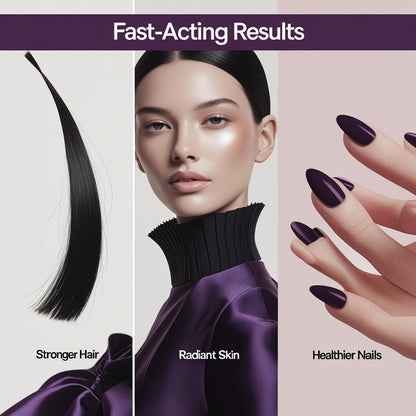 Fast-Acting Results

Stronger Hair

Radiant Skin

Healthier Nails