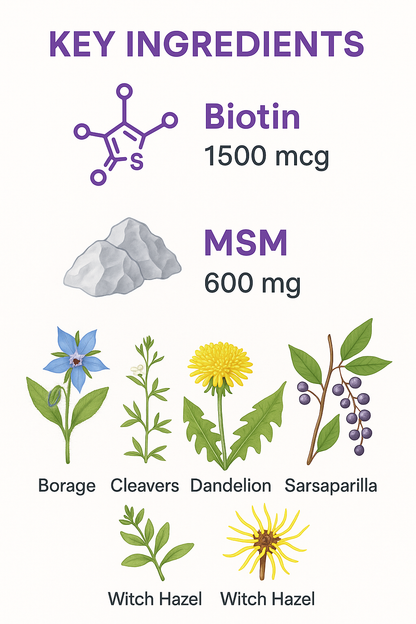 KEY INGREDIENTS

S

Biotin
1500 mcg

MSM
600 mg

Borage Cleavers Dandelion Sarsaparilla

Witch Hazel Witch Hazel